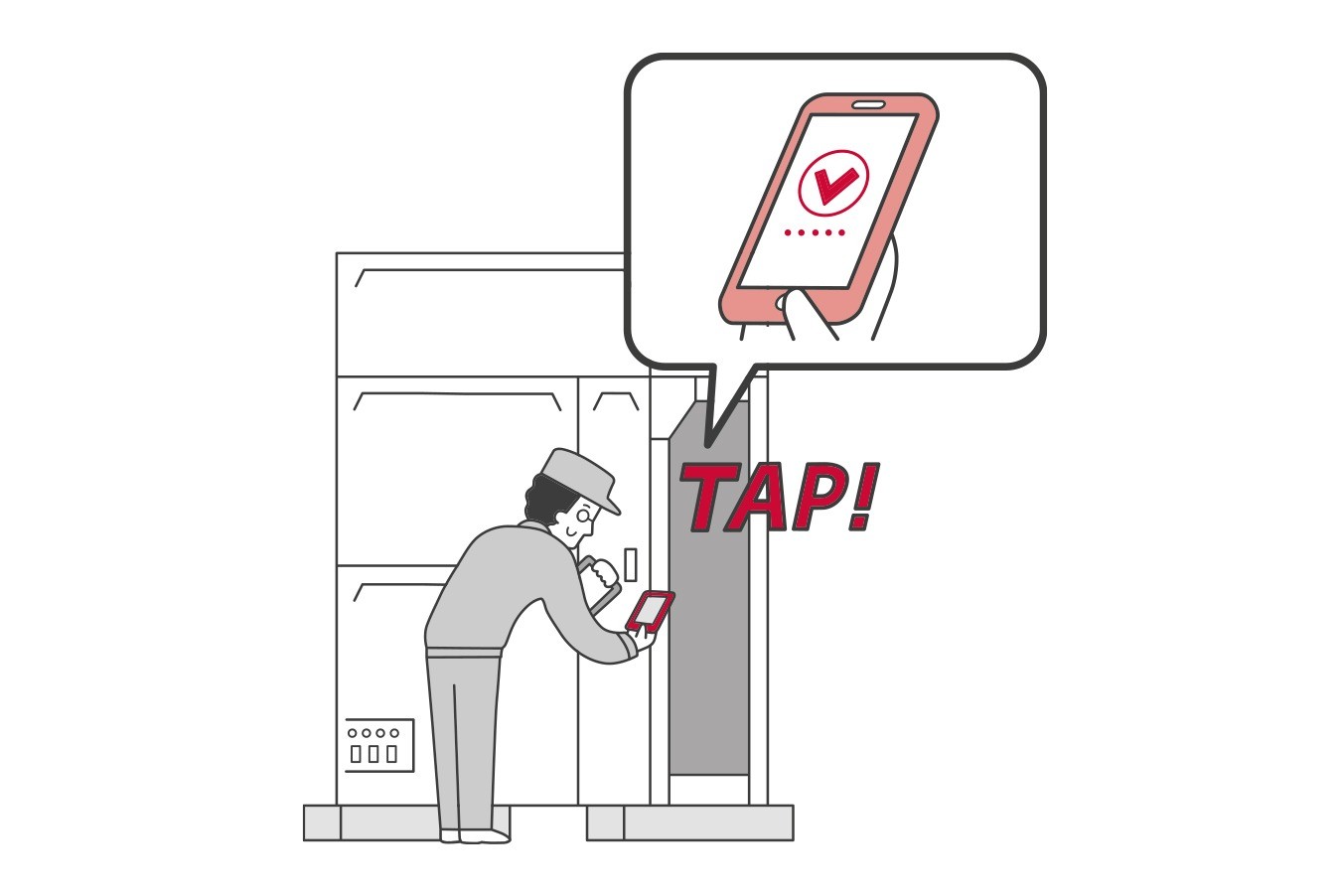 TAP!