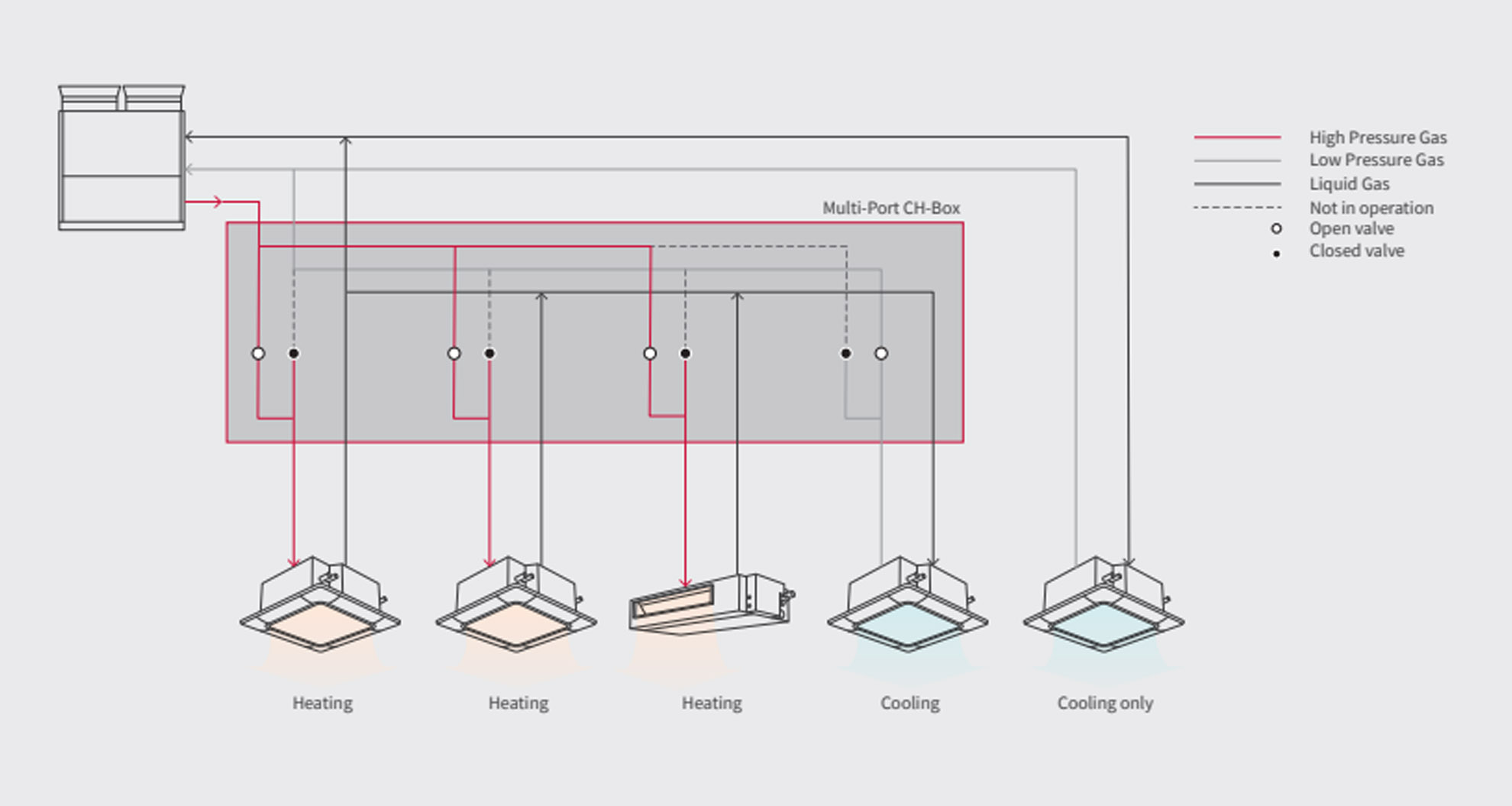 High Pressure Gas
Low Pressure Gas
Liquid Gas
Not in operation
Open valve
Closed valve

Multi-Port CH-Box

Heating
Heating
Heating
Cooling
Cooling only