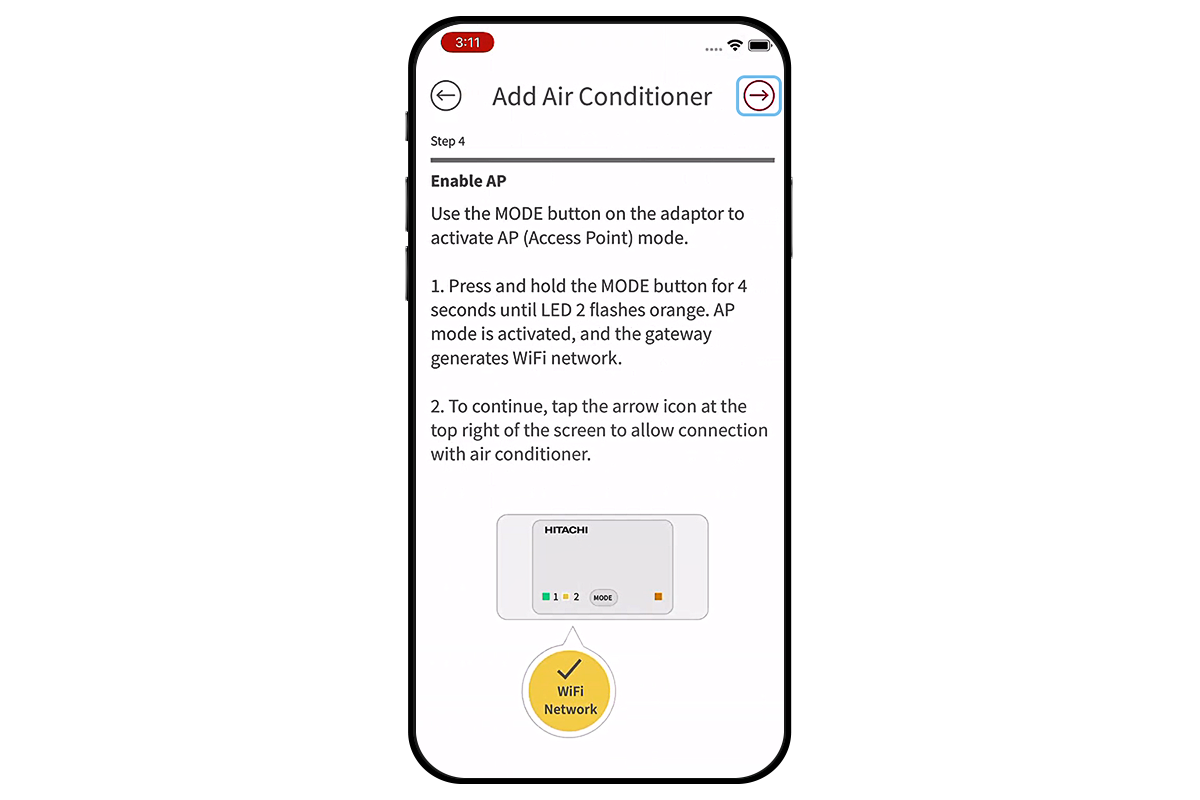 3:11

Add Air Conditioner

Step 4

Enable AP

Use the MODE button on the adaptor to activate AP (Access Point) mode.

1. Press and hold the MODE button for 4 seconds until LED 2 flashes orange. AP mode is activated, and the gateway generates WiFi network.

2. To continue, tap the arrow icon at the top right of the screen to allow connection with air conditioner.

HITACHI

1 2 MODE

WiFi Network