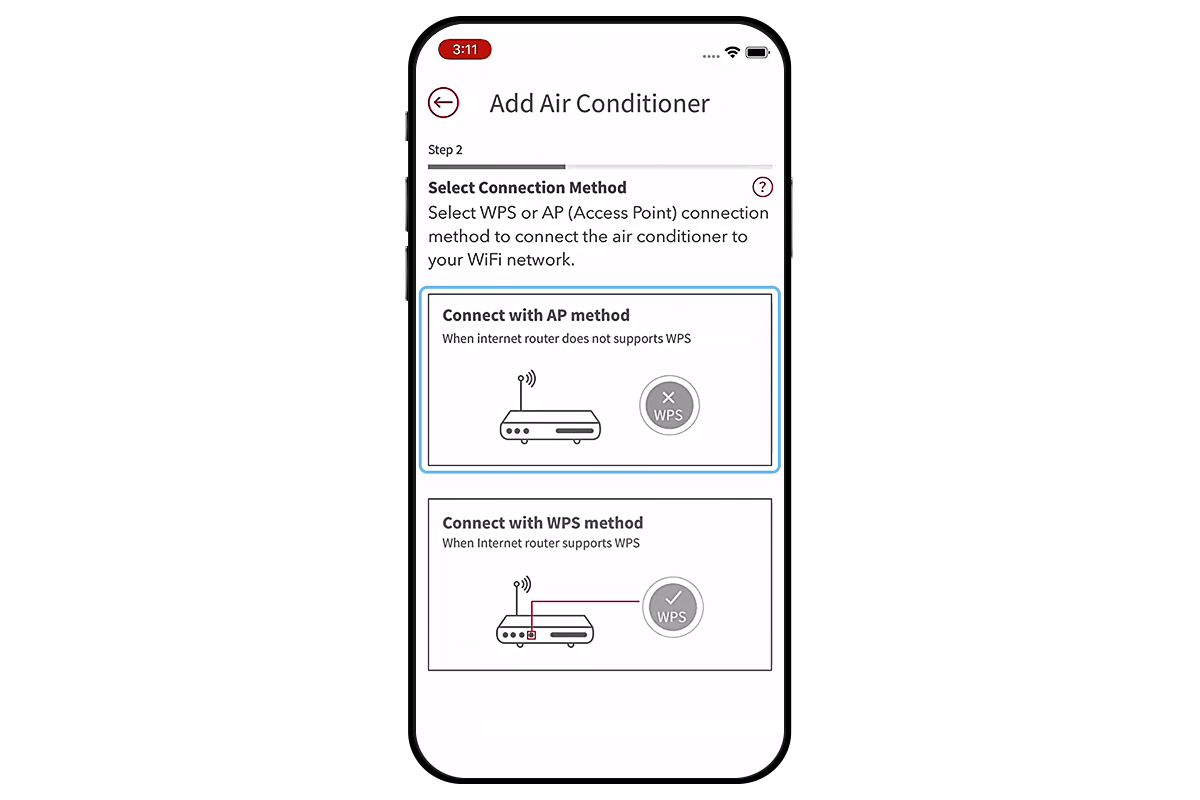 3:11

Add Air Conditioner

Step 2

Select Connection Method

?

Select WPS or AP (Access Point) connection method to connect the air conditioner to your WiFi network.

Connect with AP method
When internet router does not supports WPS

WPS

Connect with WPS method
When Internet router supports WPS

WPS