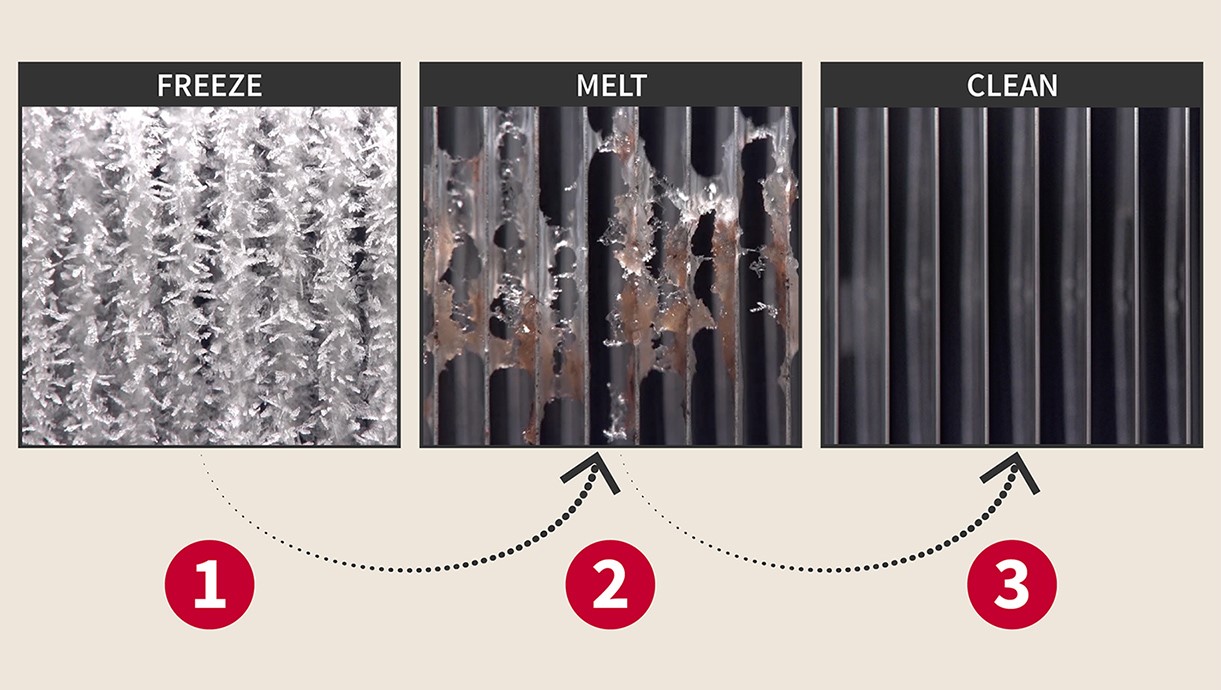 FREEZE

MELT

CLEAN

1

2

3