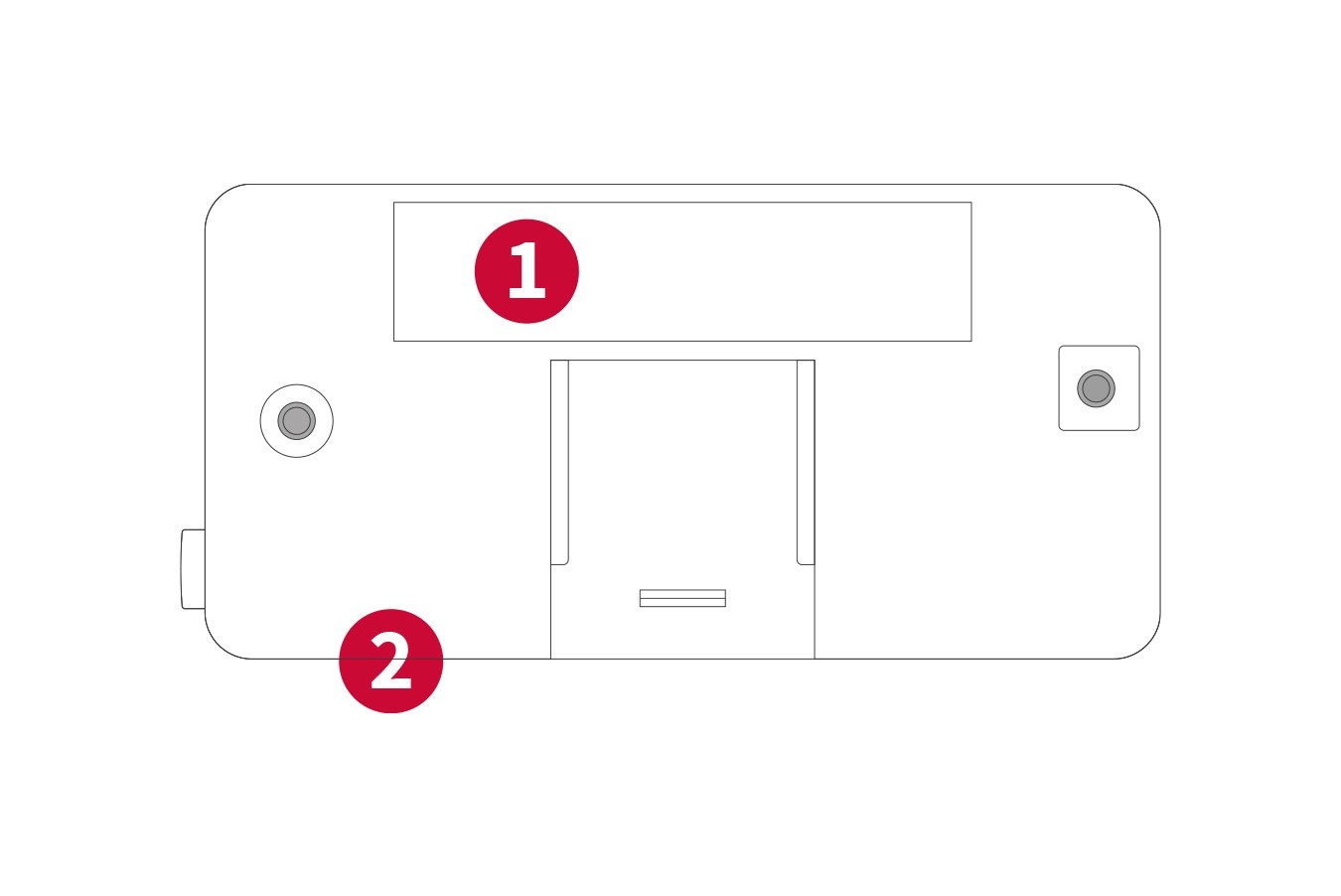 1
2