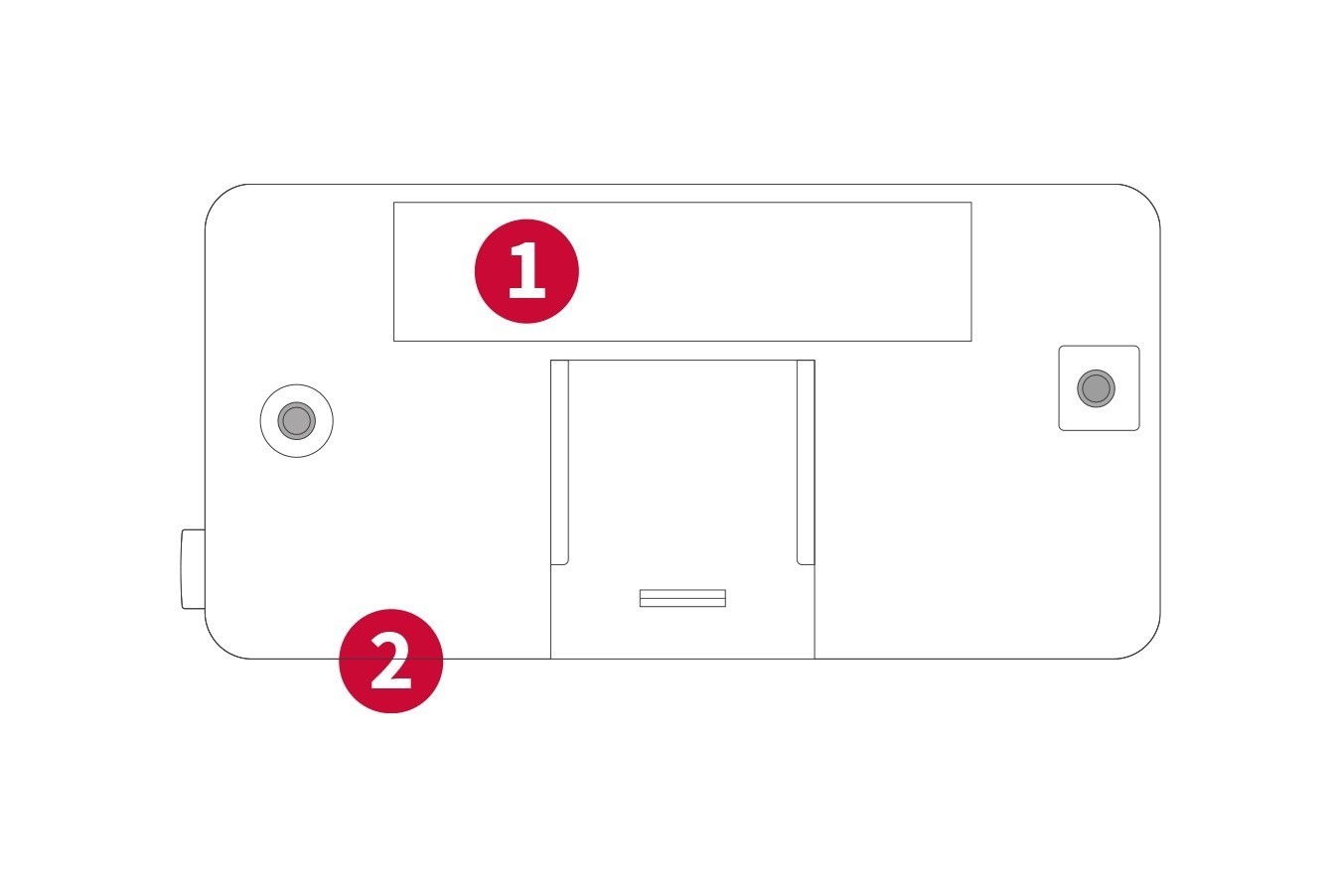 1
2